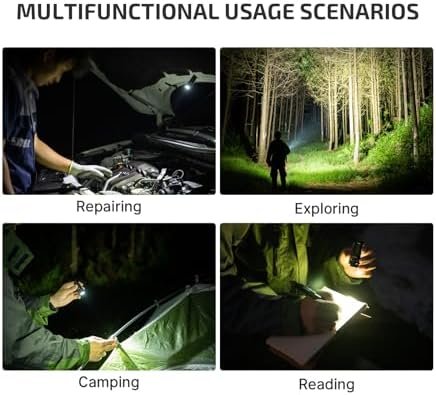 MULTIFUNCTIONAL USAGE SCENARIOS

Repairing

Exploring

Camping

Reading